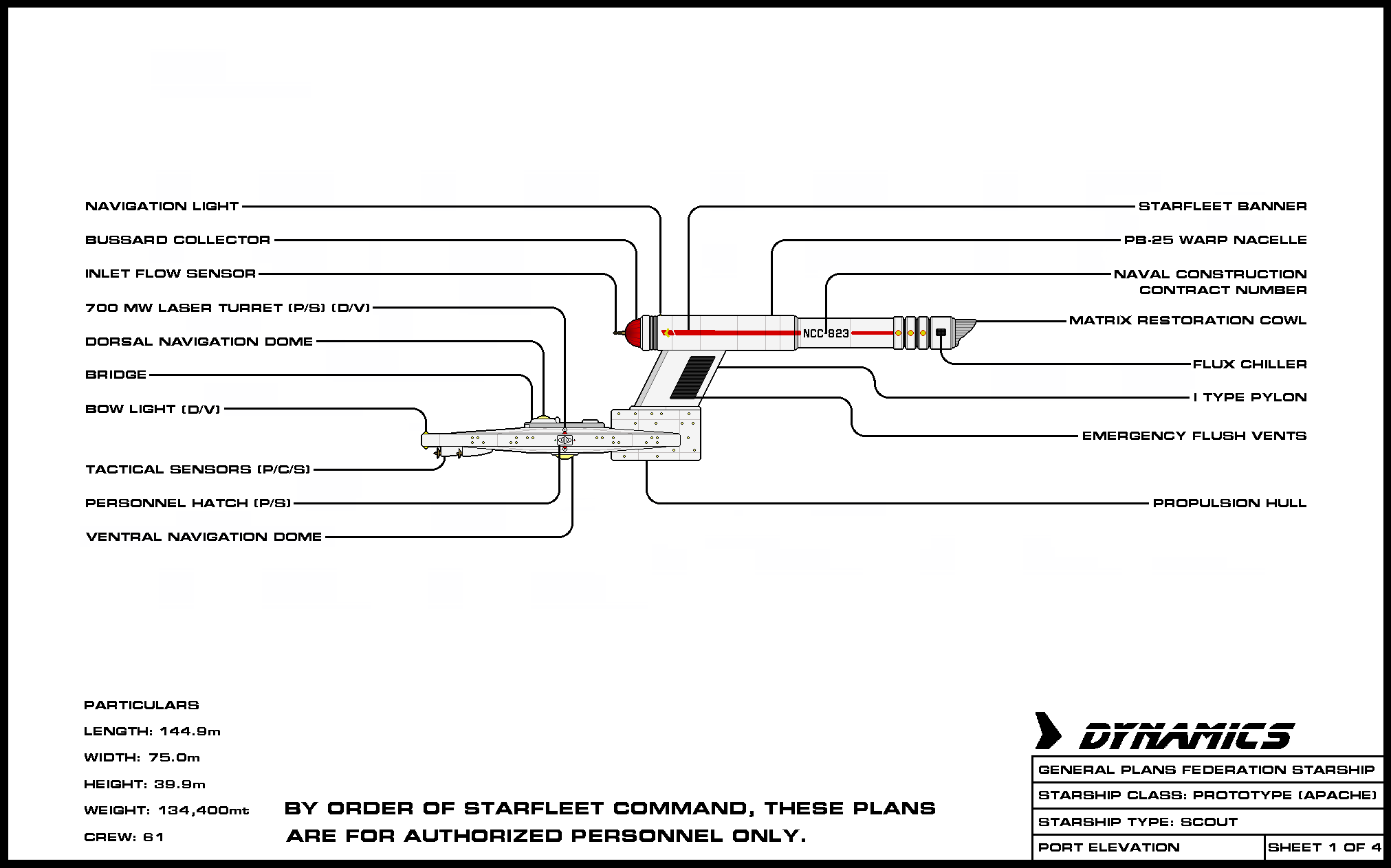 NAVIGATION LIGHT
BUSSARD COLLECTOR
INLET FLOW SENSOR
700 MW LASER TURRET (P/S) (D/V)
DORSAL NAVIGATION DOME
BRIDGE
BOW LIGHT (D/V)
TACTICAL SENSORS (P/C/S)
PERSONNEL HATCH (P/S)
VENTRAL NAVIGATION DOME

STARFLEET BANNER
PB-25 WARP NACELLE
NAVAL CONSTRUCTION CONTRACT NUMBER
MATRIX RESTORATION COWL
FLUX CHILLER
I TYPE PYLON
EMERGENCY FLUSH VENTS
PROPULSION HULL

NCC-823

PARTICULARS
LENGTH: 144.9m
WIDTH: 75.0m
HEIGHT: 39.9m
WEIGHT: 134,400mt
CREW: 61

BY ORDER OF STARFLEET COMMAND, THESE PLANS ARE FOR AUTHORIZED PERSONNEL ONLY.

DYNAMICS

GENERAL PLANS FEDERATION STARSHIP
STARSHIP CLASS: PROTOTYPE (APACHE)
STARSHIP TYPE: SCOUT
PORT ELEVATION
SHEET 1 OF 4